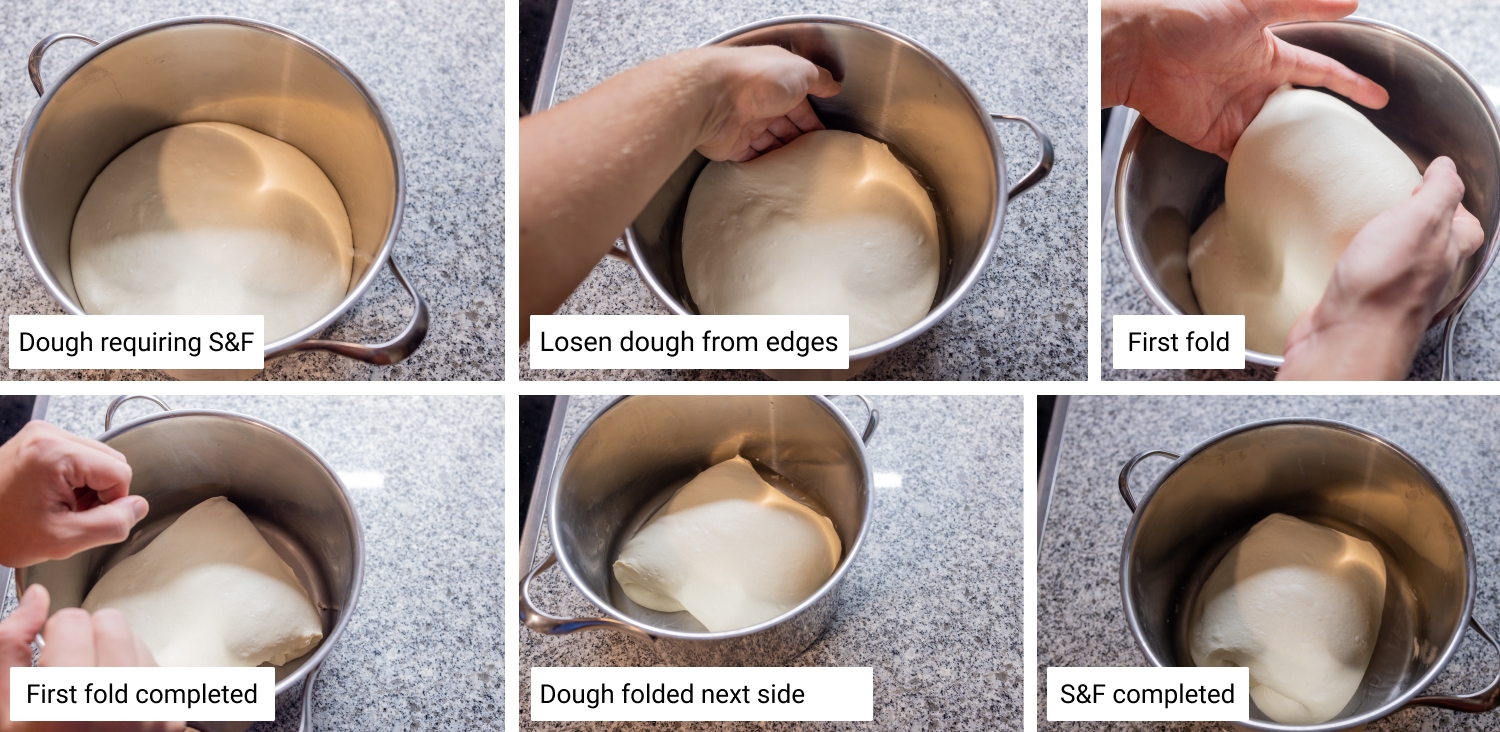 Dough requiring S&F

Losen dough from edges

First fold

First fold completed

Dough folded next side

S&F completed